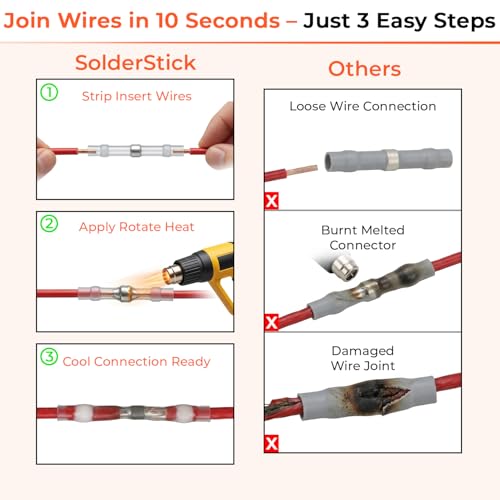 Join Wires in 10 Seconds – Just 3 Easy Steps

SolderStick

① Strip Insert Wires

② Apply Rotate Heat

③ Cool Connection Ready

Others

Loose Wire Connection

X

Burnt Melted Connector

X

Damaged Wire Joint

X