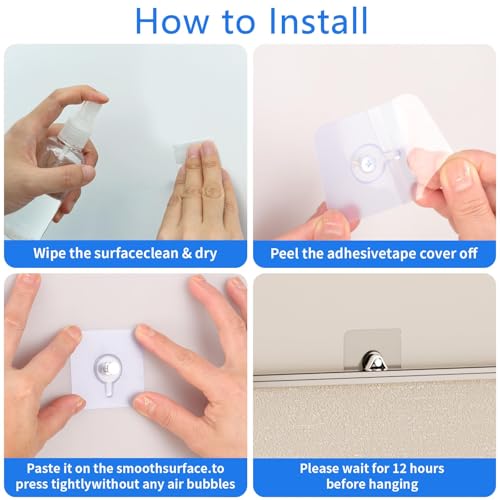 How to Install

Wipe the surfaceclean & dry

Peel the adhesivetape cover off

Paste it on the smoothsurface.to press tightlywithout any air bubbles

Please wait for 12 hours before hanging