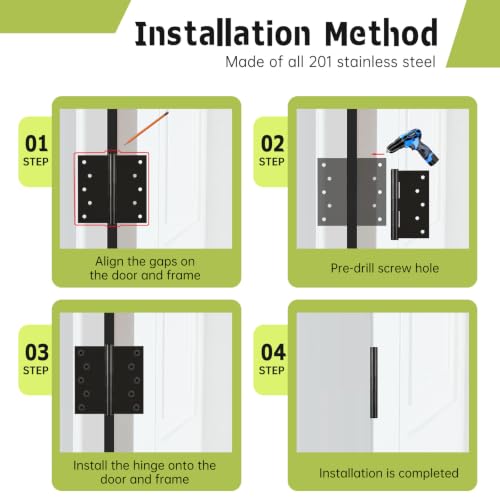 Installation Method

Made of all 201 stainless steel

01
STEP

Align the gaps on the door and frame

02
STEP

Pre-drill screw hole

03
STEP

Install the hinge onto the door and frame

04
STEP

Installation is completed