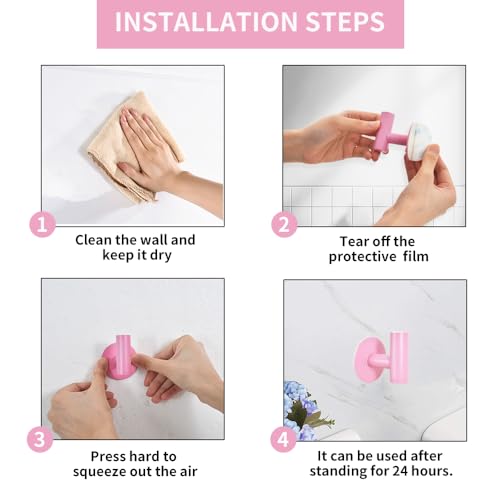 INSTALLATION STEPS

1
Clean the wall and keep it dry

2
Tear off the protective film

3
Press hard to squeeze out the air

4
It can be used after standing for 24 hours.