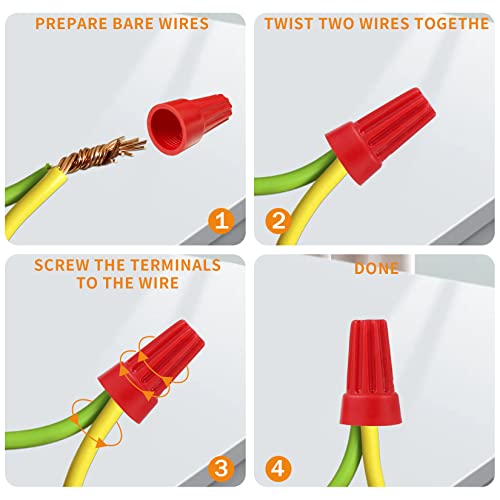 PREPARE BARE WIRES

1

TWIST TWO WIRES TOGETHE

2

SCREW THE TERMINALS TO THE WIRE

3

DONE

4