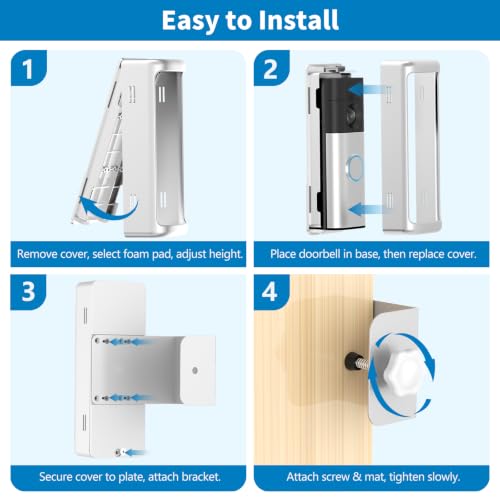 Easy to Install

1

Remove cover, select foam pad, adjust height.

2

Place doorbell in base, then replace cover.

3

Secure cover to plate, attach bracket.

4

Attach screw & mat, tighten slowly.