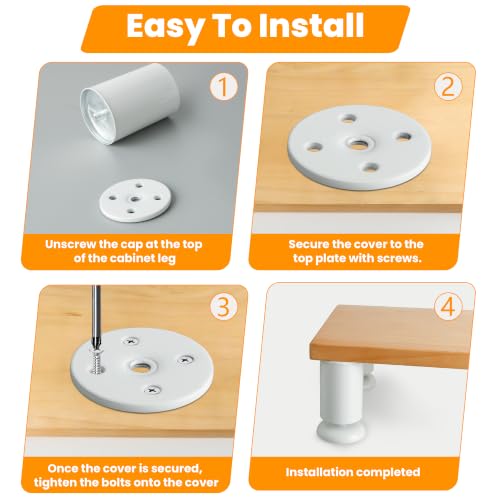 Easy To Install

1

Unscrew the cap at the top of the cabinet leg

2

Secure the cover to the top plate with screws.

3

Once the cover is secured, tighten the bolts onto the cover

4

Installation completed