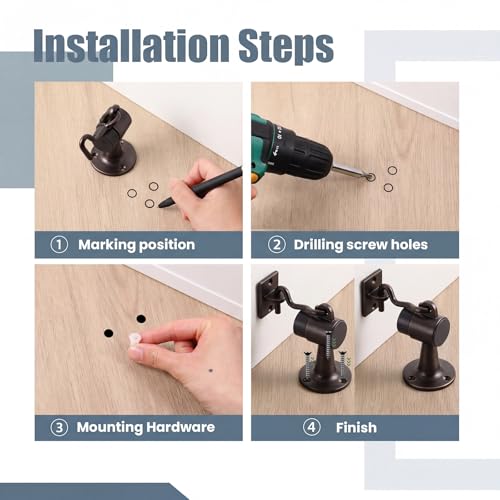 Installation Steps

① Marking position

② Drilling screw holes

③ Mounting Hardware

④ Finish