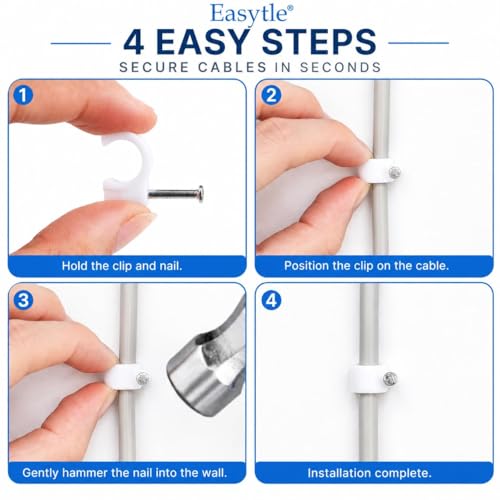 Easytle®

4 EASY STEPS

SECURE CABLES IN SECONDS

1

Hold the clip and nail.

2

Position the clip on the cable.

3

Gently hammer the nail into the wall.

4

Installation complete.