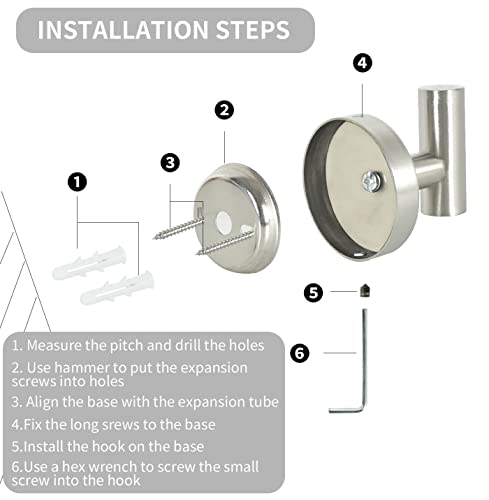 INSTALLATION STEPS

4

2

3

1

5

6

1. Measure the pitch and drill the holes

2. Use hammer to put the expansion screws into holes

3. Align the base with the expansion tube

4.Fix the long srews to the base

5.Install the hook on the base

6.Use a hex wrench to screw the small screw into the hook