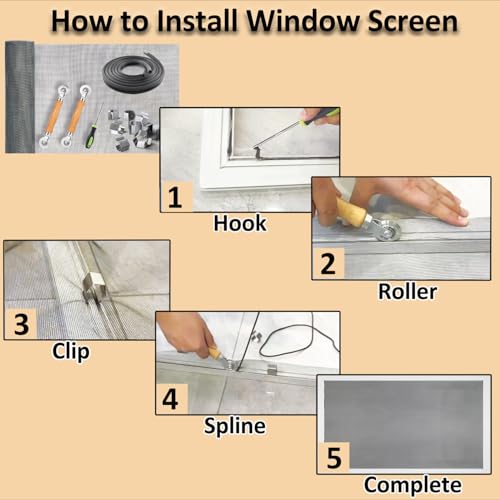 How to Install Window Screen

1
Hook

2
Roller

3
Clip

4
Spline

5
Complete