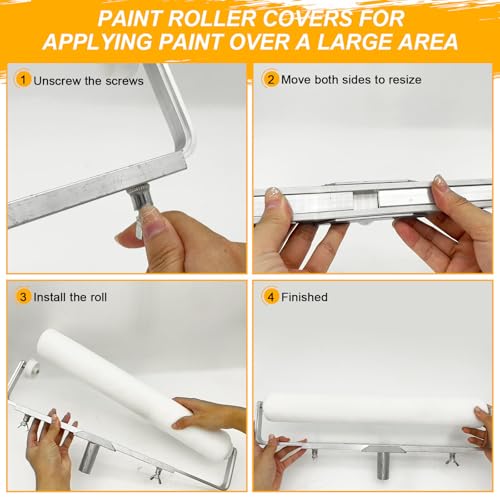 PAINT ROLLER COVERS FOR APPLYING PAINT OVER A LARGE AREA

1 Unscrew the screws

2 Move both sides to resize

3 Install the roll

4 Finished