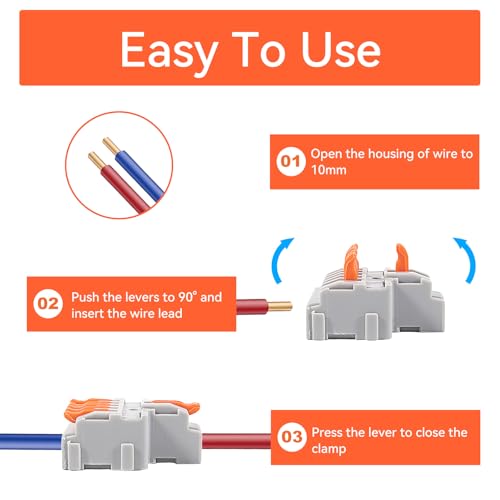 Easy To Use

01 Open the housing of wire to 10mm

02 Push the levers to 90° and insert the wire lead

03 Press the lever to close the clamp