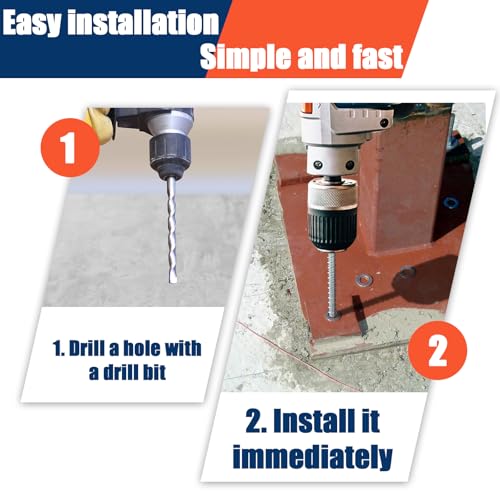 Easy installation
Simple and fast

1

1. Drill a hole with a drill bit

2

2. Install it immediately