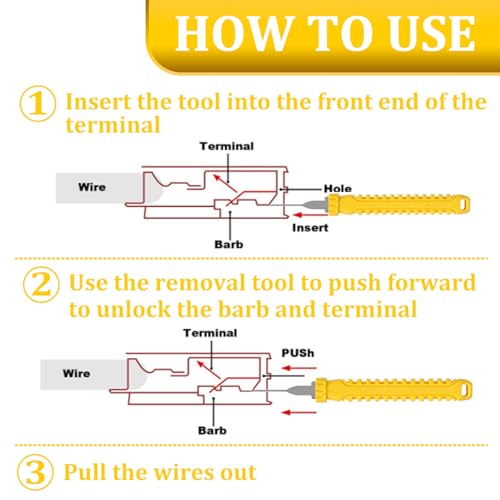 HOW TO USE

① Insert the tool into the front end of the terminal

Terminal
Wire
Hole
Insert
Barb

② Use the removal tool to push forward to unlock the barb and terminal

Terminal
PUSh
Wire
Barb

③ Pull the wires out