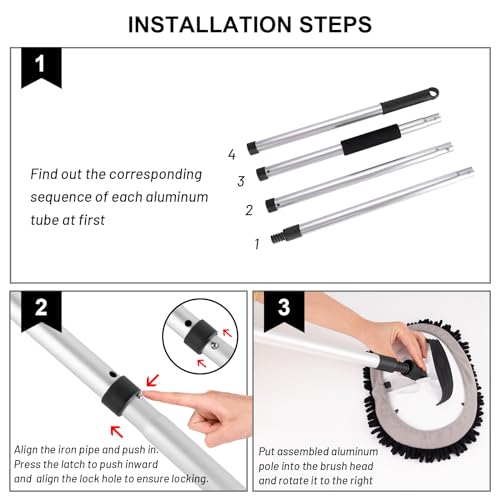 INSTALLATION STEPS

1

Find out the corresponding sequence of each aluminum tube at first

4
3
2
1

2

Align the iron pipe and push in.
Press the latch to push inward
and align the lock hole to ensure locking.

3

Put assembled aluminum pole into the brush head and rotate it to the right