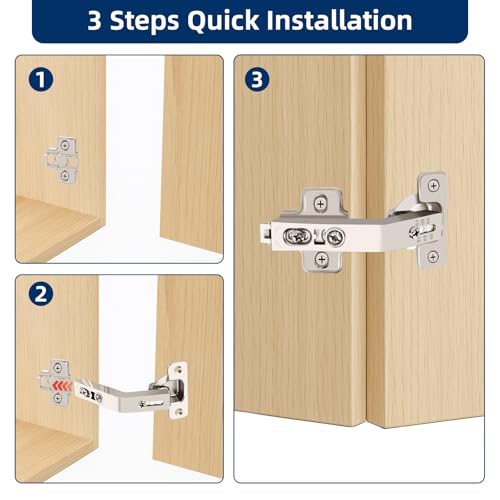 3 Steps Quick Installation

1

2

3