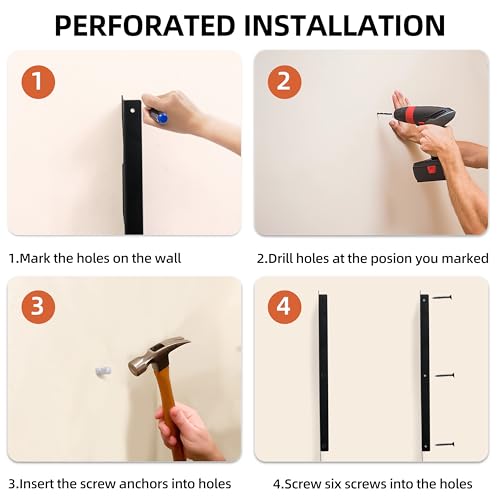 PERFORATED INSTALLATION

1

2

1.Mark the holes on the wall

2.Drill holes at the posion you marked

3

4

3.Insert the screw anchors into holes

4.Screw six screws into the holes