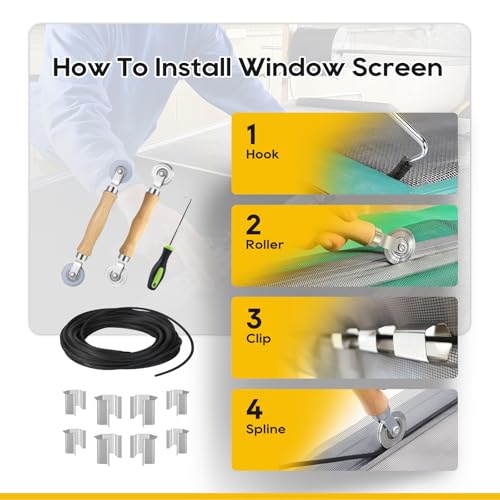 How To Install Window Screen

1
Hook

2
Roller

3
Clip

4
Spline