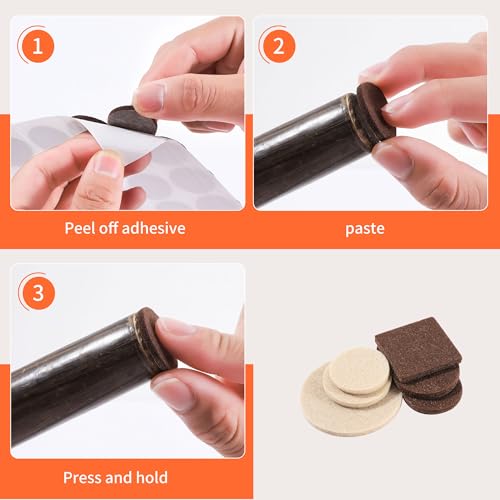 1

Peel off adhesive

2

paste

3

Press and hold