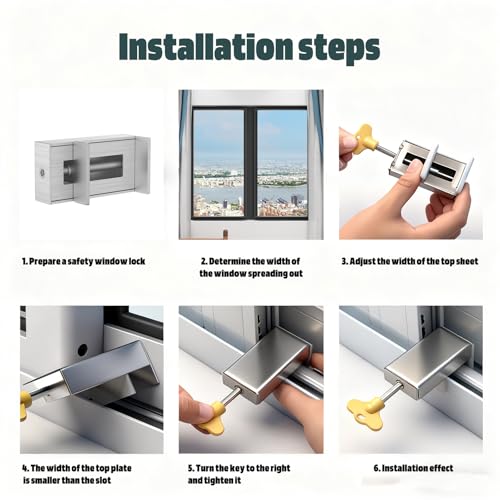 Installation steps

1. Prepare a safety window lock

2. Determine the width of the window spreading out

3. Adjust the width of the top sheet

4. The width of the top plate is smaller than the slot

5. Turn the key to the right and tighten it

6. Installation effect