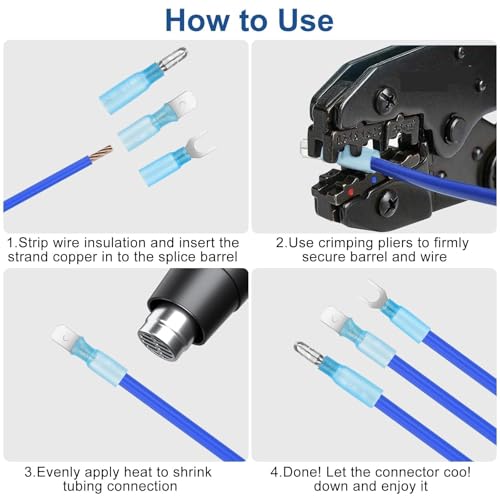 How to Use

1.Strip wire insulation and insert the strand copper in to the splice barrel

2.Use crimping pliers to firmly secure barrel and wire

3.Evenly apply heat to shrink tubing connection

4.Done! Let the connector coo! down and enjoy it