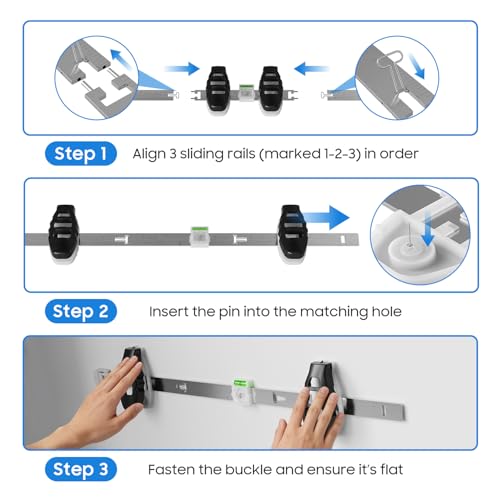 Step 1 Align 3 sliding rails (marked 1-2-3) in order

Step 2 Insert the pin into the matching hole

Step 3 Fasten the buckle and ensure it's flat