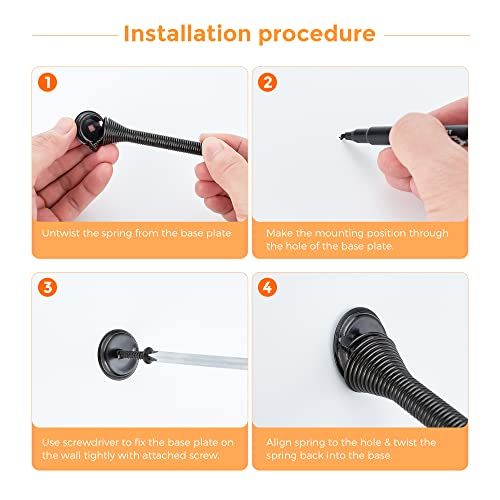 Installation procedure

1

Untwist the spring from the base plate

2

Make the mounting position through the hole of the base plate.

3

Use screwdriver to fix the base plate on the wall tightly with attached screw.

4

Align spring to the hole & twist the spring back into the base.