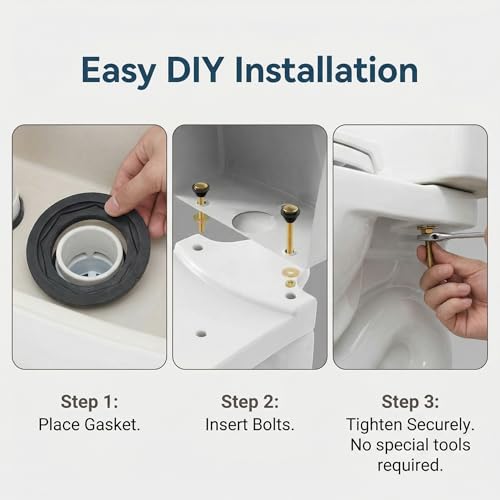 Easy DIY Installation

Step 1:
Place Gasket.

Step 2:
Insert Bolts.

Step 3:
Tighten Securely. No special tools required.