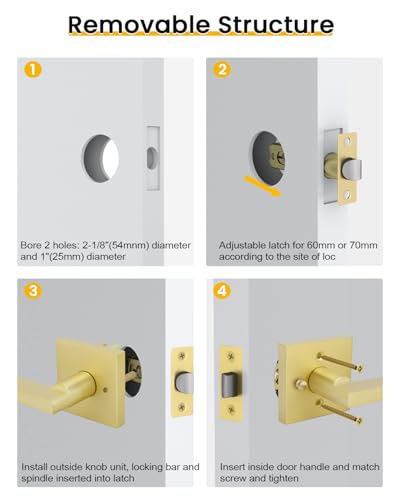 Removable Structure

1

Bore 2 holes: 2-1/8"(54mnm) diameter and 1"(25mm) diameter

2

Adjustable latch for 60mm or 70mm according to the site of loc

3

Install outside knob unit, locking bar and spindle inserted into latch

4

Insert inside door handle and match screw and tighten