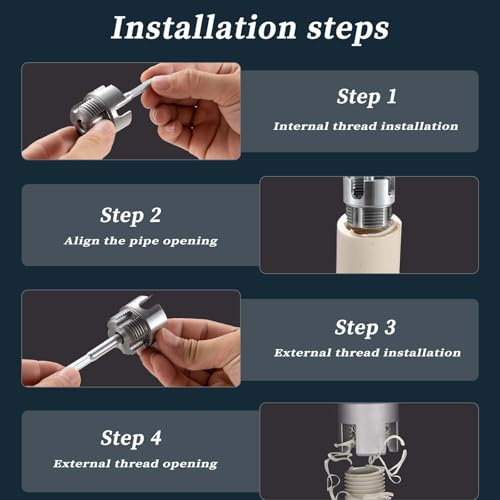 Installation steps

Step 1
Internal thread installation

Step 2
Align the pipe opening

Step 3
External thread installation

Step 4
External thread opening