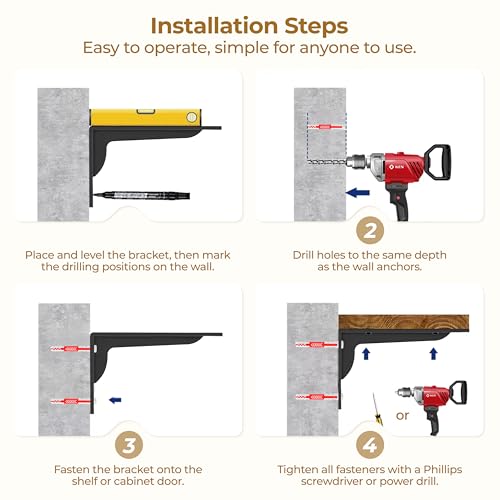 Installation Steps
Easy to operate, simple for anyone to use.

Place and level the bracket, then mark the drilling positions on the wall.

2

Drill holes to the same depth as the wall anchors.

3

Fasten the bracket onto the shelf or cabinet door.

or

4

Tighten all fasteners with a Phillips screwdriver or power drill.