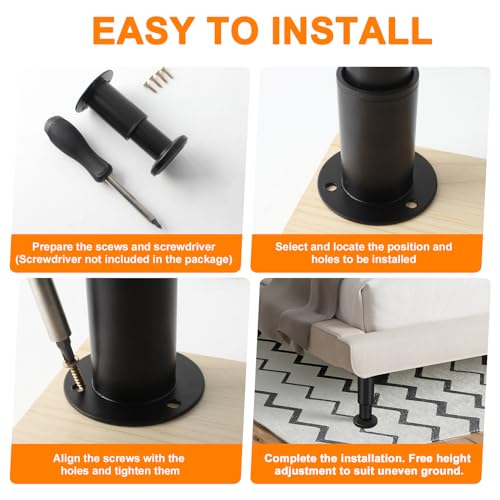 EASY TO INSTALL

Prepare the scews and screwdriver (Screwdriver not included in the package)

Select and locate the position and holes to be installed

Align the screws with the holes and tighten them

Complete the installation. Free height adjustment to suit uneven ground.