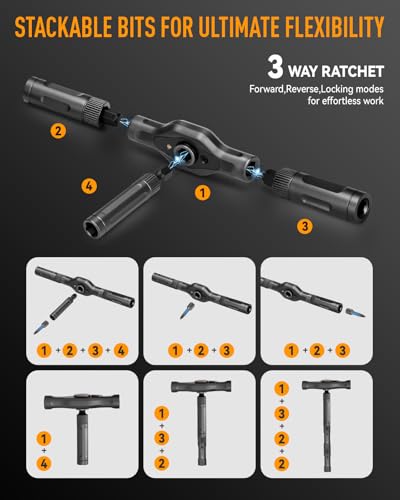 STACKABLE BITS FOR ULTIMATE FLEXIBILITY

3 WAY RATCHET
Forward,Reverse,Locking modes for effortless work

2

4

1

3

1 + 2 + 3 + 4

1 + 2 + 3

1 + 2 + 3

1 + 4

1 + 3 + 2

1 + 3 + 2 + 2