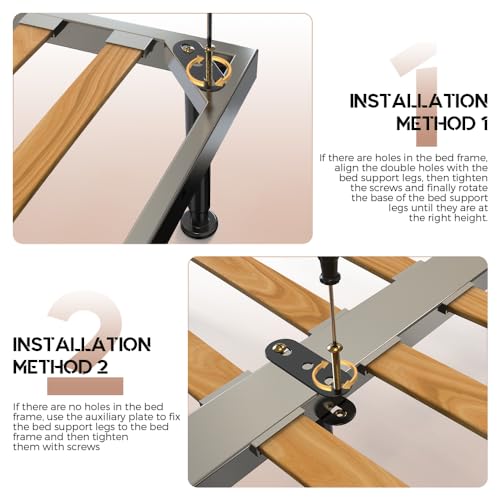 1

INSTALLATION METHOD 1

If there are holes in the bed frame, align the double holes with the bed support legs, then tighten the screws and finally rotate the base of the bed support legs until they are at the right height.

2

INSTALLATION METHOD 2

If there are no holes in the bed frame, use the auxiliary plate to fix the bed support legs to the bed frame and then tighten them with screws