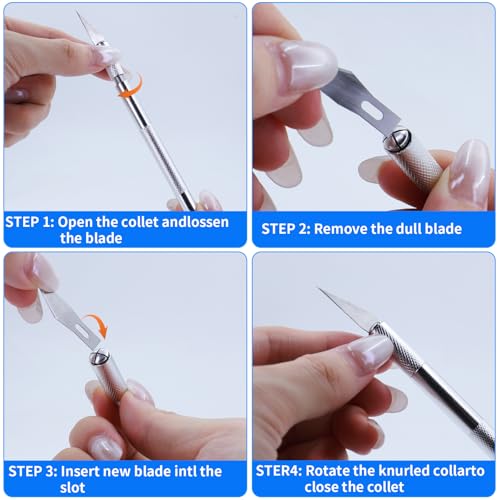 STEP 1: Open the collet andlossen the blade

STEP 2: Remove the dull blade

STEP 3: Insert new blade intl the slot

STER4: Rotate the knurled collarto close the collet