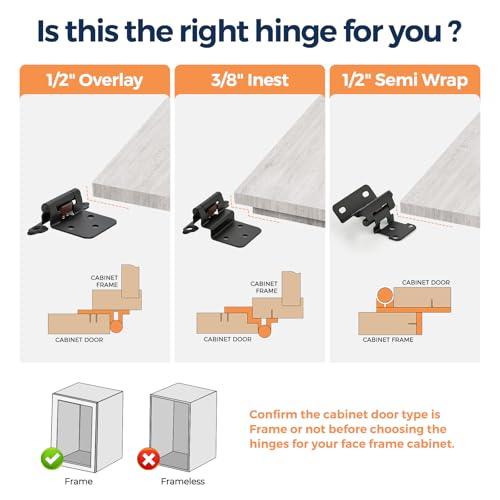 Is this the right hinge for you ?

1/2" Overlay

CABINET FRAME

CABINET DOOR

3/8" Inest

CABINET FRAME

CABINET DOOR

1/2" Semi Wrap

CABINET DOOR

CABINET FRAME

Frame

Frameless

Confirm the cabinet door type is Frame or not before choosing the hinges for your face frame cabinet.