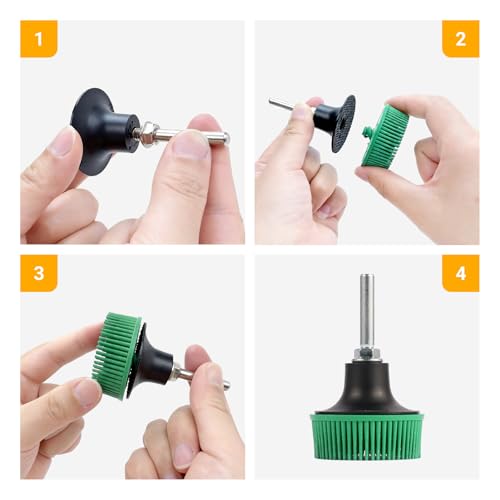 1

2

3

4