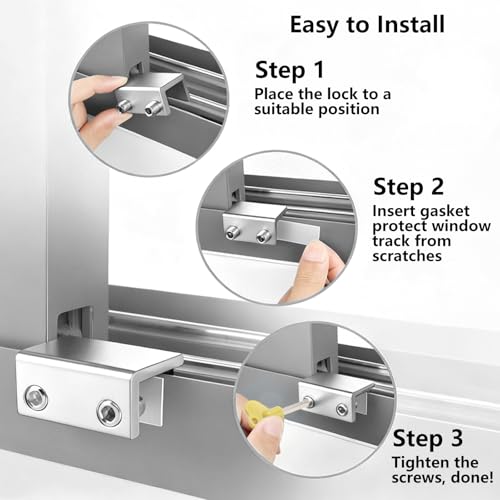 Easy to Install

Step 1
Place the lock to a suitable position

Step 2
Insert gasket protect window track from scratches

Step 3
Tighten the screws, done!