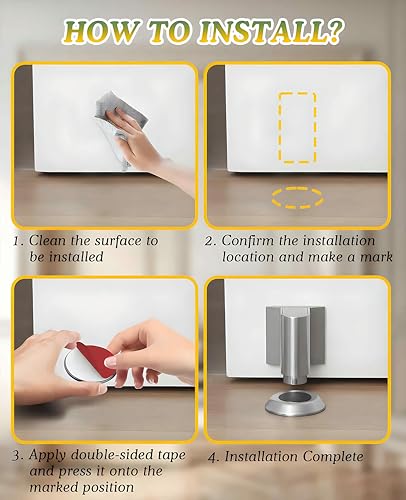 HOW TO INSTALL?

1. Clean the surface to be installed

2. Confirm the installation location and make a mark

3. Apply double-sided tape and press it onto the marked position

4. Installation Complete