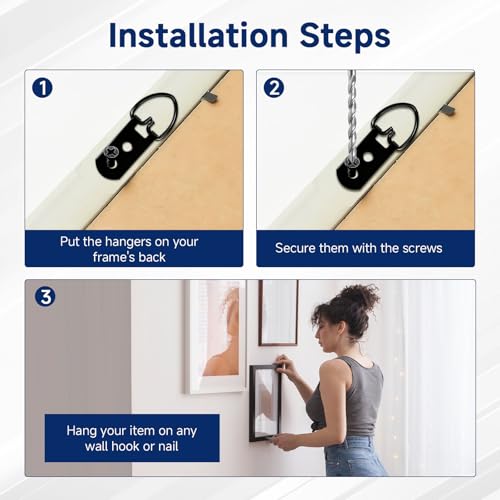 Installation Steps

1

Put the hangers on your frame's back

2

Secure them with the screws

3

Hang your item on any wall hook or nail