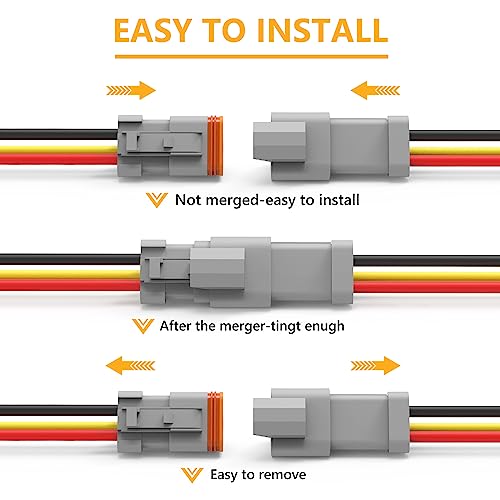 EASY TO INSTALL

Not merged-easy to install

After the merger-tingt enugh

Easy to remove