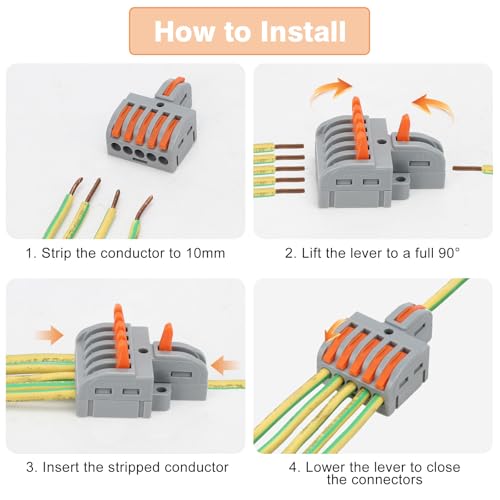 How to Install

1. Strip the conductor to 10mm

2. Lift the lever to a full 90°

3. Insert the stripped conductor

4. Lower the lever to close the connectors