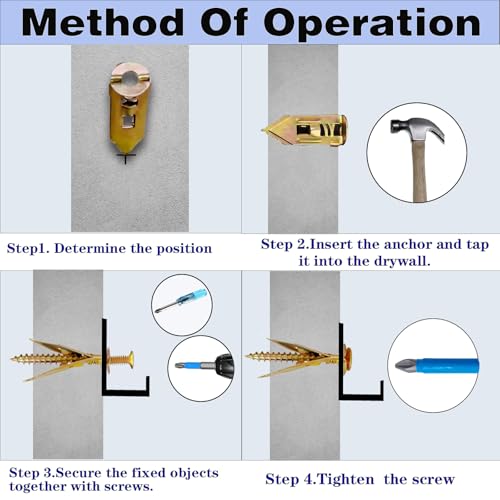 Method Of Operation

Step1. Determine the position

Step 2.Insert the anchor and tap it into the drywall.

Step 3.Secure the fixed objects together with screws.

Step 4.Tighten the screw