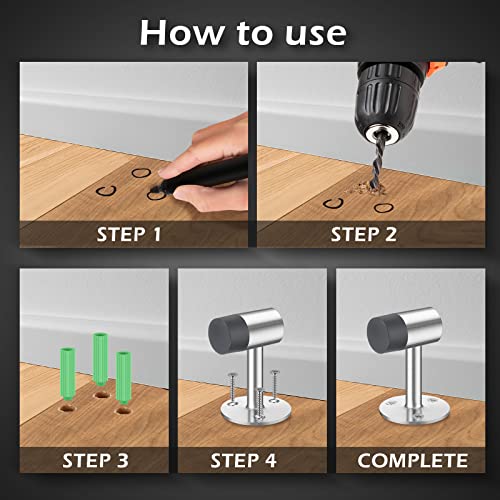 How to use

STEP 1

STEP 2

STEP 3

STEP 4

COMPLETE