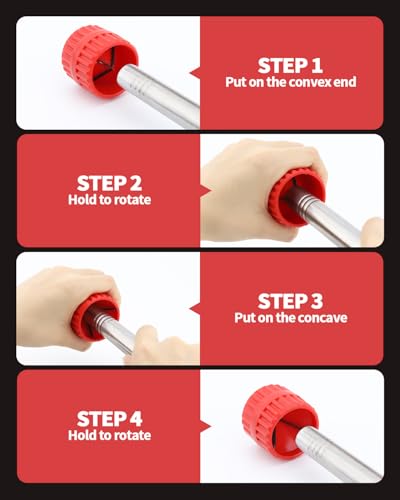 STEP 1
Put on the convex end

STEP 2
Hold to rotate

STEP 3
Put on the concave

STEP 4
Hold to rotate