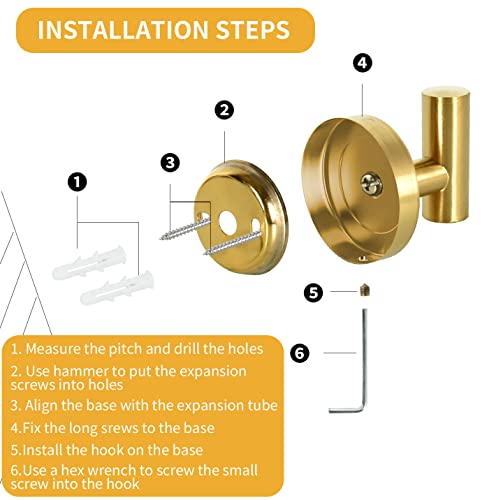 INSTALLATION STEPS

4

2

3

1

5

6

1. Measure the pitch and drill the holes

2. Use hammer to put the expansion screws into holes

3. Align the base with the expansion tube

4.Fix the long srews to the base

5.Install the hook on the base

6.Use a hex wrench to screw the small screw into the hook