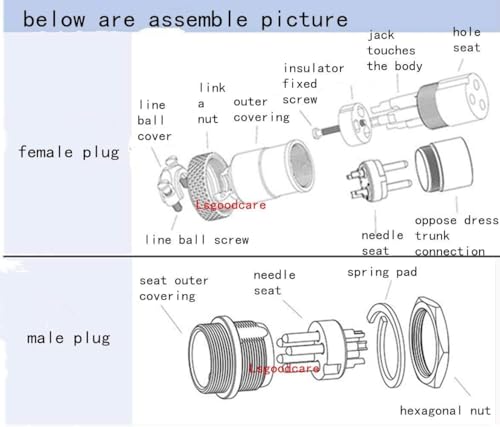 below are assemble picture

female plug

line ball cover

link a nut

outer covering

insulator fixed screw

jack touches the body

hole seat

Lsgoodcare

line ball screw

needle seat

oppose dress trunk connection

male plug

seat outer covering

needle seat

spring pad

Lsgoodcare

hexagonal nut