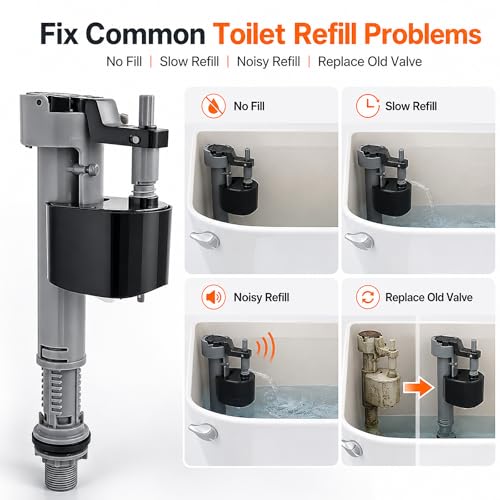 Fix Common Toilet Refill Problems

No Fill | Slow Refill | Noisy Refill | Replace Old Valve

No Fill

Slow Refill

Noisy Refill

Replace Old Valve