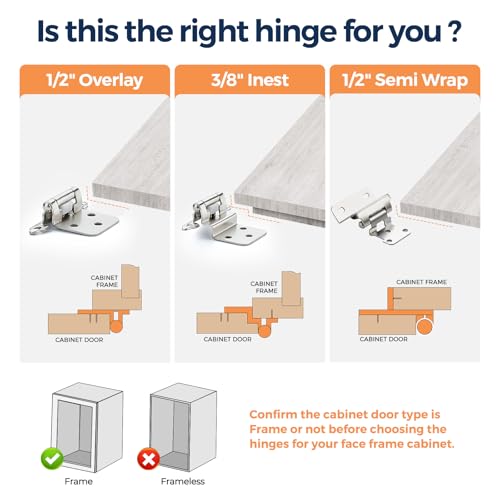 Is this the right hinge for you ?

1/2" Overlay

CABINET FRAME

CABINET DOOR

3/8" Inest

CABINET FRAME

CABINET DOOR

1/2" Semi Wrap

CABINET FRAME

CABINET DOOR

Frame

Frameless

Confirm the cabinet door type is Frame or not before choosing the hinges for your face frame cabinet.