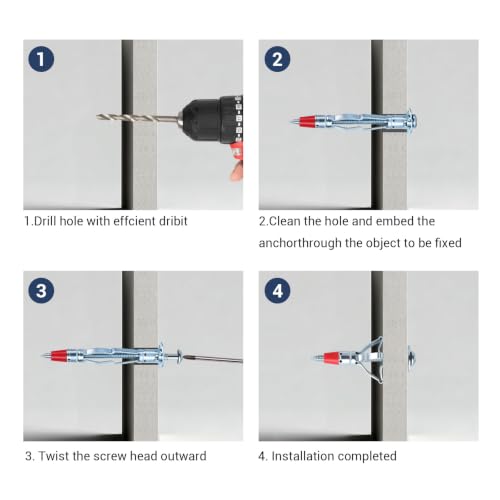 1

1.Drill hole with effcient dribit

2

2.Clean the hole and embed the anchorthrough the object to be fixed

3

3. Twist the screw head outward

4

4. Installation completed