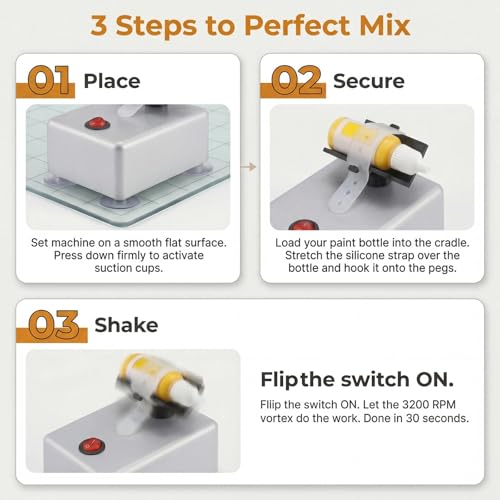 3 Steps to Perfect Mix

01 Place

Set machine on a smooth flat surface. Press down firmly to activate suction cups.

02 Secure

Load your paint bottle into the cradle. Stretch the silicone strap over the bottle and hook it onto the pegs.

03 Shake

Flipthe switch ON.

Fllip the switch ON. Let the 3200 RPM vortex do the work. Done in 30 seconds.