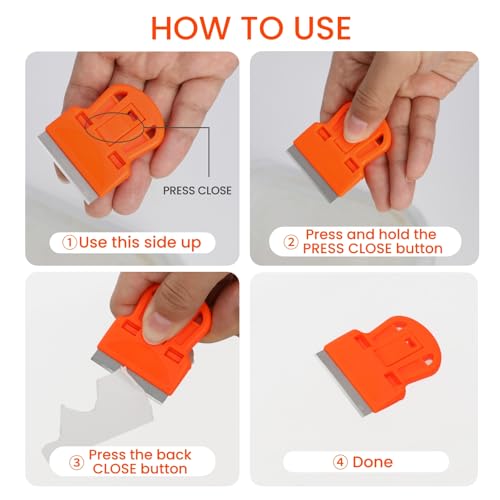 HOW TO USE

PRESS CLOSE

①Use this side up

② Press and hold the PRESS CLOSE button

③ Press the back CLOSE button

④ Done