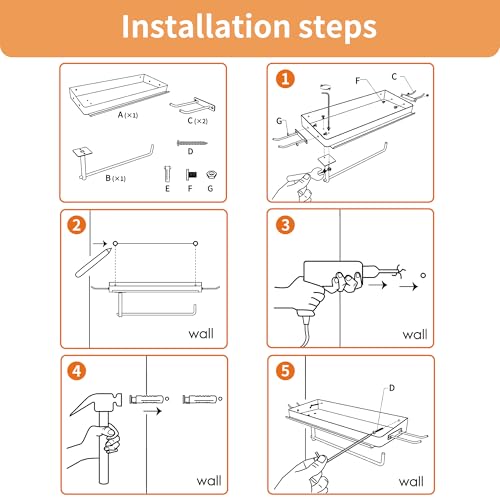 Installation steps

A (×1)
C (×2)
D
B (×1)
E
F
G

1
F
C
G

2
wall

3
wall

4
wall

5
D
wall